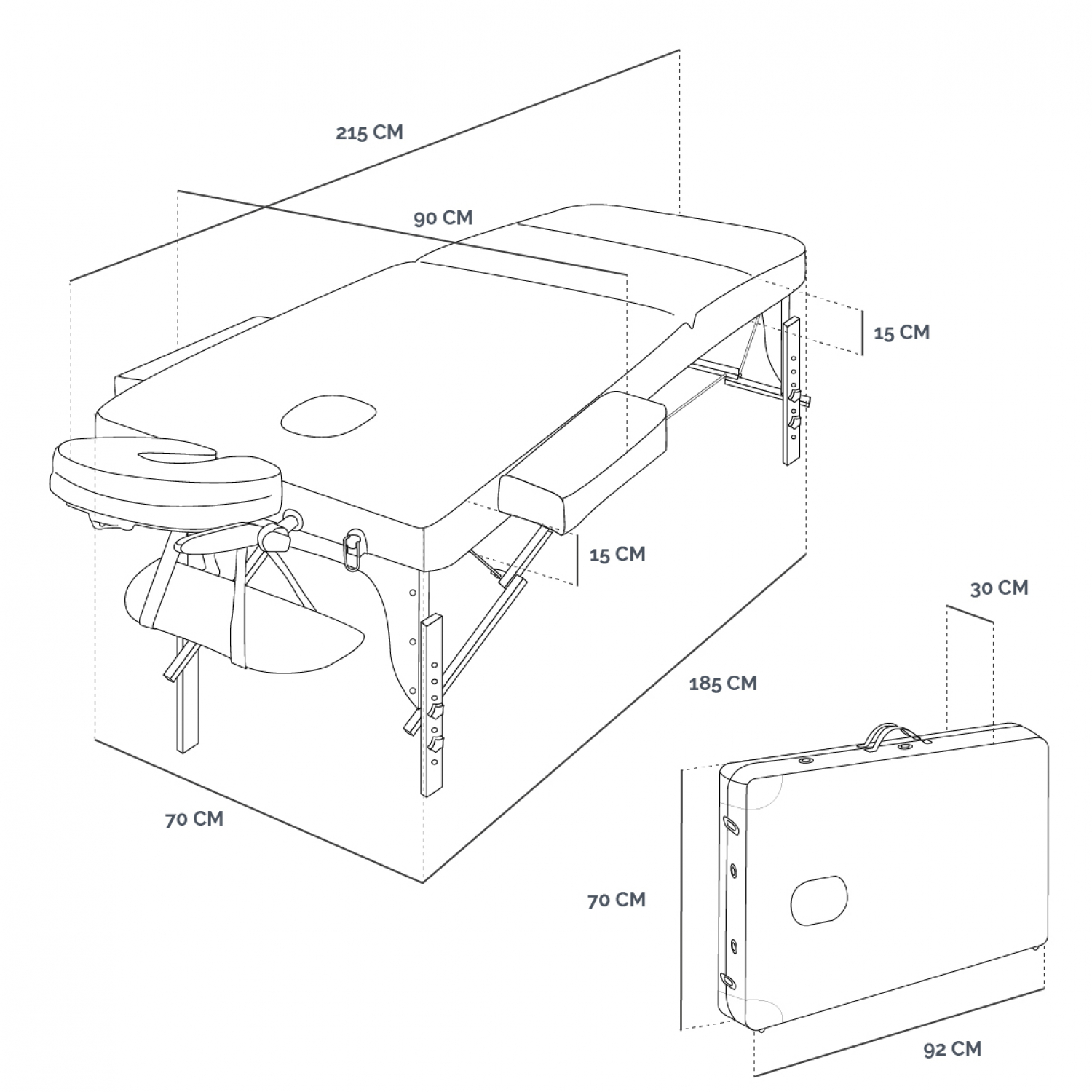 215 CM

90 CM

15 CM

15 CM

30 CM

185 CM

70 CM

70 CM

92 CM